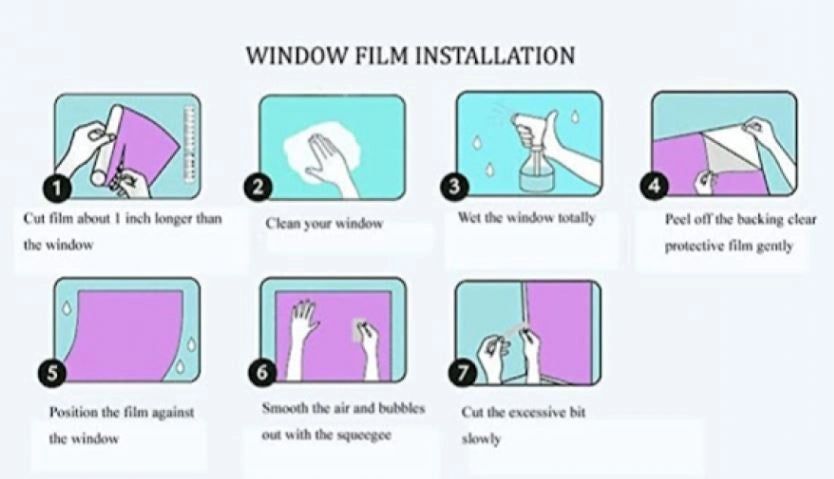 WINDOW FILM INSTALLATION

1
Cut film about 1 inch longer than the window

2
Clean your window

3
Wet the window totally

4
Peel off the backing clear protective film gently

5
Position the film against the window

6
Smooth the air and bubbles out with the squeegee

7
Cut the excessive bit slowly