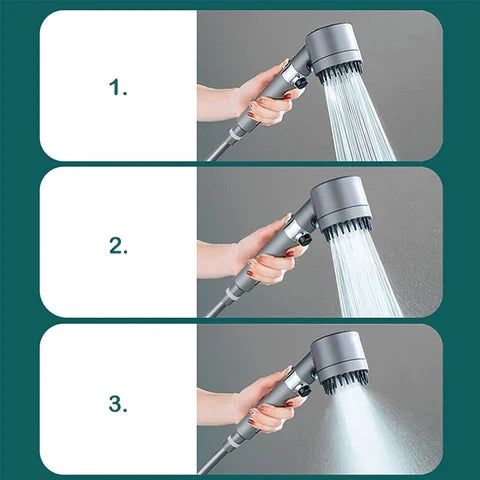 1.

2.

3.