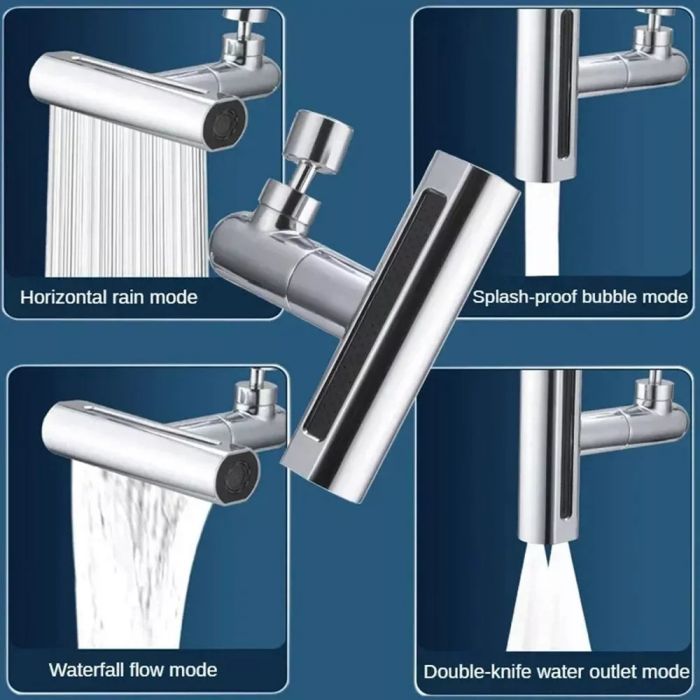 Horizontal rain mode

Splash-proof bubble mode

Waterfall flow mode

Double-knife water outlet mode